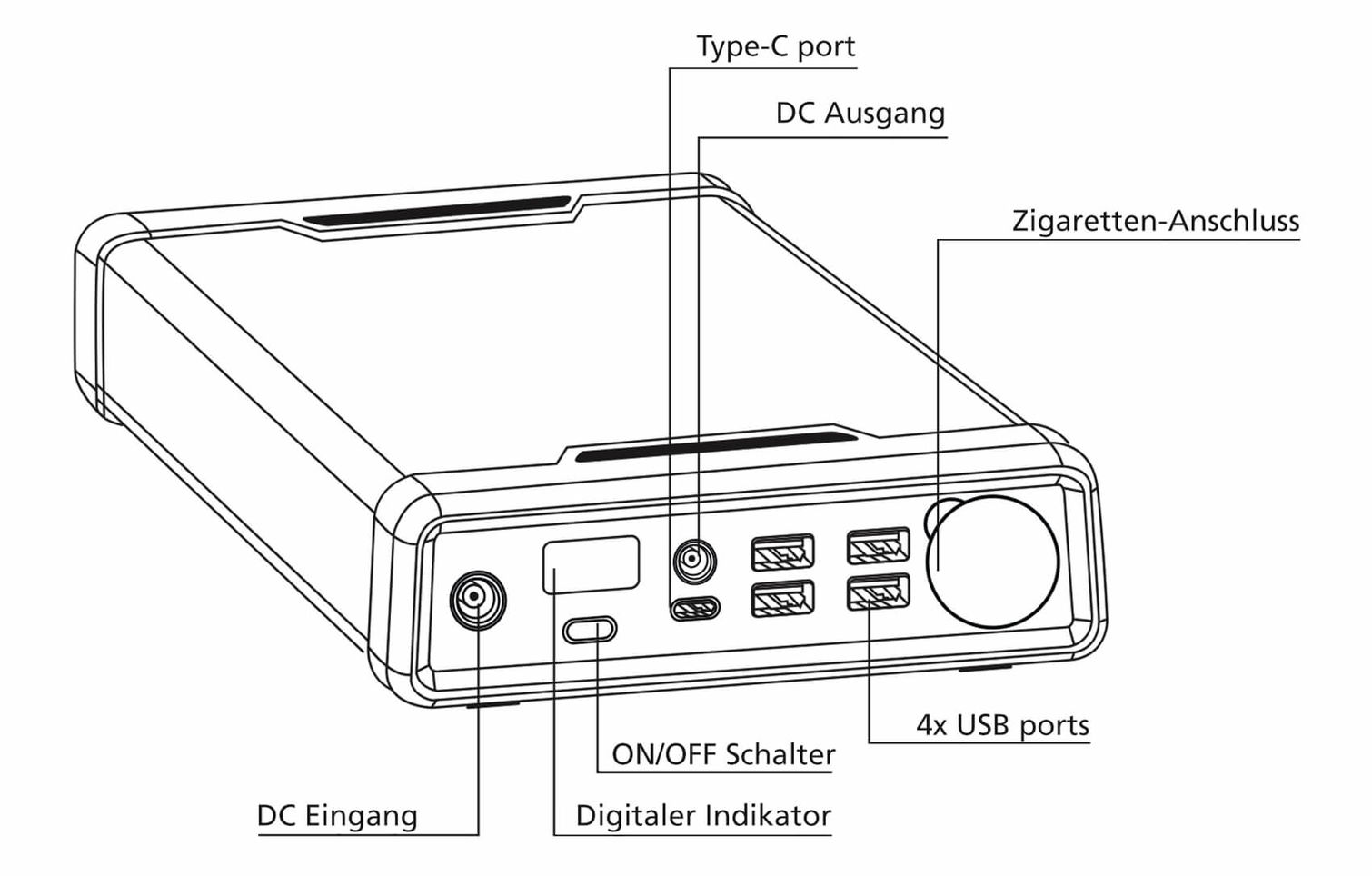 Type-C port

DC Ausgang

Zigaretten-Anschluss

4x USB ports

ON/OFF Schalter

DC Eingang

Digitaler Indikator